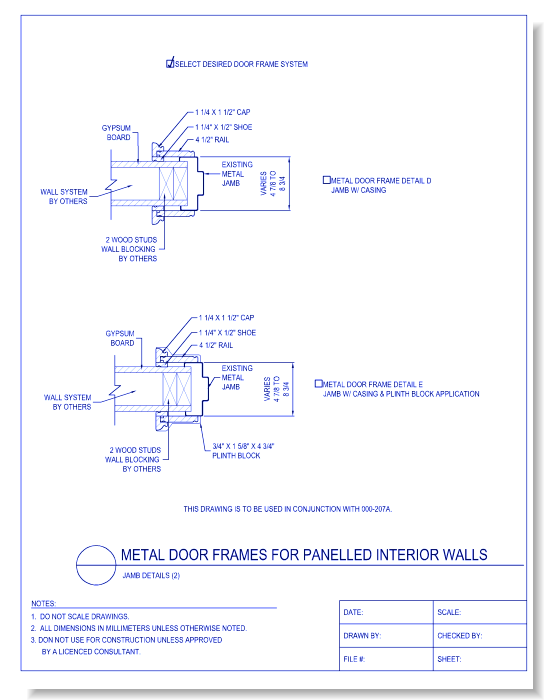 SELECT DESIRED DOOR FRAME SYSTEM

1 1/4 X 1 1/2" CAP
1 1/4" X 1/2" SHOE
4 1/2" RAIL
GYPSUM BOARD
EXISTING METAL JAMB
VARIES 4 7/8 TO 8 3/4
WALL SYSTEM BY OTHERS
2 WOOD STUDS WALL BLOCKING BY OTHERS

METAL DOOR FRAME DETAIL D
JAMB W/ CASING

1 1/4 X 1 1/2" CAP
1 1/4" X 1/2" SHOE
4 1/2" RAIL
GYPSUM BOARD
EXISTING METAL JAMB
VARIES 4 7/8 TO 8 3/4
WALL SYSTEM BY OTHERS
2 WOOD STUDS WALL BLOCKING BY OTHERS
3/4" X 1 5/8" X 4 3/4" PLINTH BLOCK

METAL DOOR FRAME DETAIL E
JAMB W/ CASING & PLINTH BLOCK APPLICATION

THIS DRAWING IS TO BE USED IN CONJUNCTION WITH 000-207A.

METAL DOOR FRAMES FOR PANELLED INTERIOR WALLS
JAMB DETAILS (2)

NOTES:
1. DO NOT SCALE DRAWINGS.
2. ALL DIMENSIONS IN MILLIMETERS UNLESS OTHERWISE NOTED.
3. DON NOT USE FOR CONSTRUCTION UNLESS APPROVED BY A LICENCED CONSULTANT.

| DATE: | SCALE: |
|---|---|
| DRAWN BY: | CHECKED BY: |
| FILE #: | SHEET: |