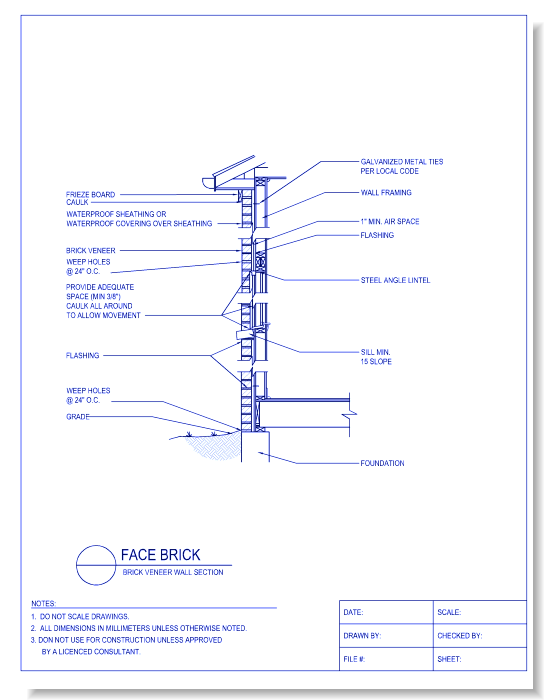 FRIEZE BOARD
CAULK
WATERPROOF SHEATHING OR
WATERPROOF COVERING OVER SHEATHING

BRICK VENEER
WEEP HOLES
@ 24" O.C.

PROVIDE ADEQUATE
SPACE (MIN 3/8")
CAULK ALL AROUND
TO ALLOW MOVEMENT

FLASHING

WEEP HOLES
@ 24" O.C.

GRADE

GALVANIZED METAL TIES
PER LOCAL CODE

WALL FRAMING

1" MIN. AIR SPACE

FLASHING

STEEL ANGLE LINTEL

SILL MIN.
15 SLOPE

FOUNDATION

FACE BRICK
BRICK VENEER WALL SECTION

NOTES:
1. DO NOT SCALE DRAWINGS.
2. ALL DIMENSIONS IN MILLIMETERS UNLESS OTHERWISE NOTED.
3. DON NOT USE FOR CONSTRUCTION UNLESS APPROVED BY A LICENCED CONSULTANT.

| DATE: | SCALE: |
|---|---|
| DRAWN BY: | CHECKED BY: |
| FILE #: | SHEET: |