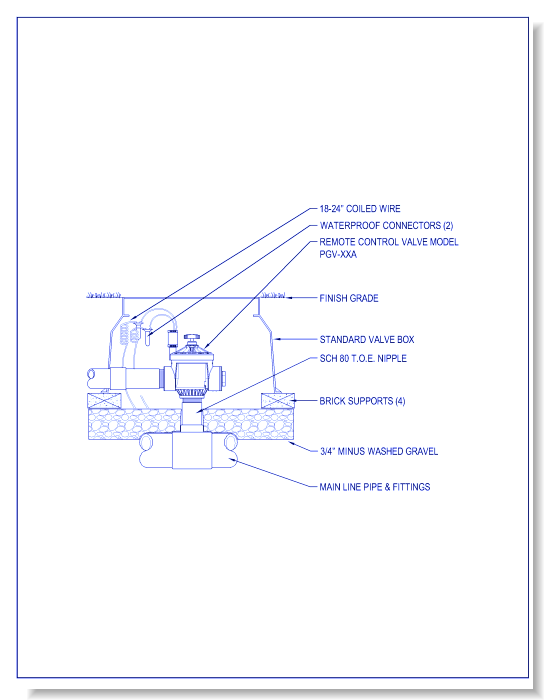 18-24" COILED WIRE
WATERPROOF CONNECTORS (2)
REMOTE CONTROL VALVE MODEL PGV-XXA
FINISH GRADE
STANDARD VALVE BOX
SCH 80 T.O.E. NIPPLE
BRICK SUPPORTS (4)
3/4" MINUS WASHED GRAVEL
MAIN LINE PIPE & FITTINGS