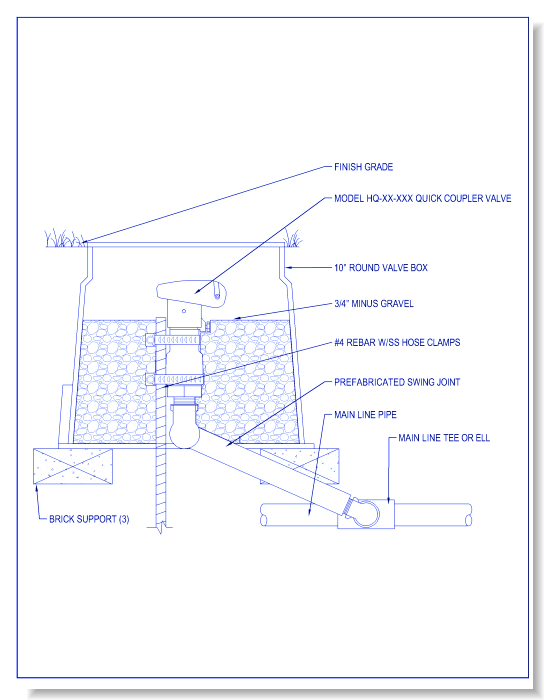 FINISH GRADE

MODEL HQ-XX-XXX QUICK COUPLER VALVE

10" ROUND VALVE BOX

3/4" MINUS GRAVEL

#4 REBAR W/SS HOSE CLAMPS

PREFABRICATED SWING JOINT

MAIN LINE PIPE

MAIN LINE TEE OR ELL

BRICK SUPPORT (3)