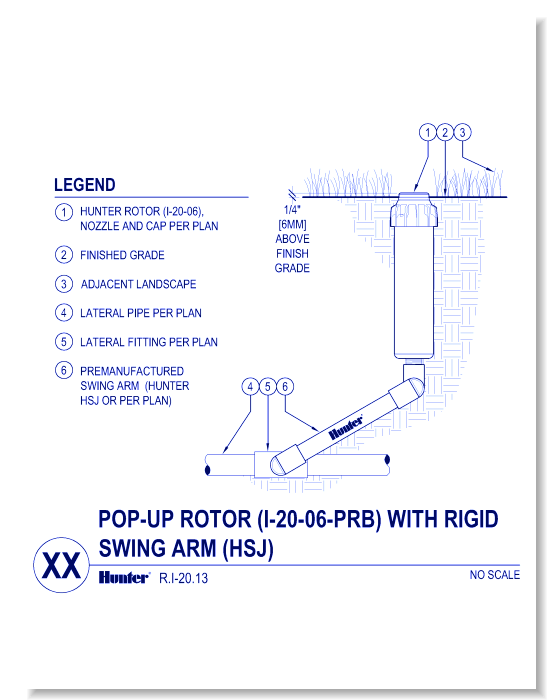 LEGEND

1 HUNTER ROTOR (I-20-06), NOZZLE AND CAP PER PLAN

2 FINISHED GRADE

3 ADJACENT LANDSCAPE

4 LATERAL PIPE PER PLAN

5 LATERAL FITTING PER PLAN

6 PREMANUFACTURED SWING ARM (HUNTER HSJ OR PER PLAN)

1 2 3

1/4" [6MM] ABOVE FINISH GRADE

4 5 6

Hunter

POP-UP ROTOR (I-20-06-PRB) WITH RIGID SWING ARM (HSJ)

XX

Hunter R.I-20.13

NO SCALE