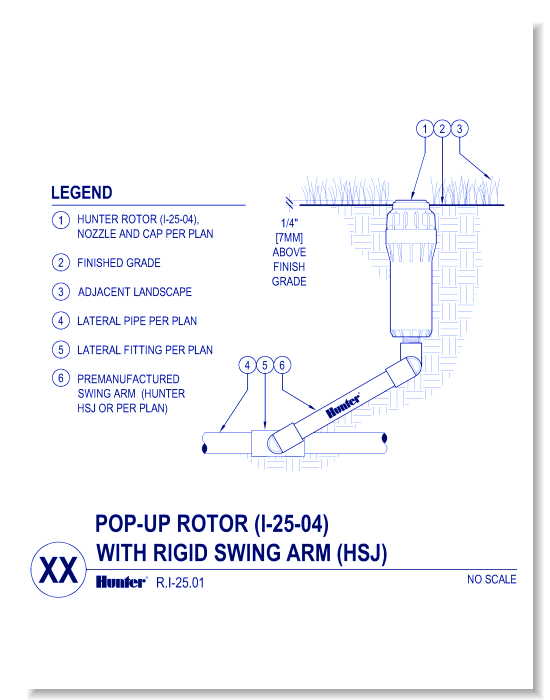 1 2 3

LEGEND

1 HUNTER ROTOR (I-25-04), NOZZLE AND CAP PER PLAN

2 FINISHED GRADE

3 ADJACENT LANDSCAPE

4 LATERAL PIPE PER PLAN

5 LATERAL FITTING PER PLAN

6 PREMANUFACTURED SWING ARM (HUNTER HSJ OR PER PLAN)

1/4" [7MM] ABOVE FINISH GRADE

4 5 6

Hunter

POP-UP ROTOR (I-25-04)
WITH RIGID SWING ARM (HSJ)

XX

Hunter R.I-25.01

NO SCALE