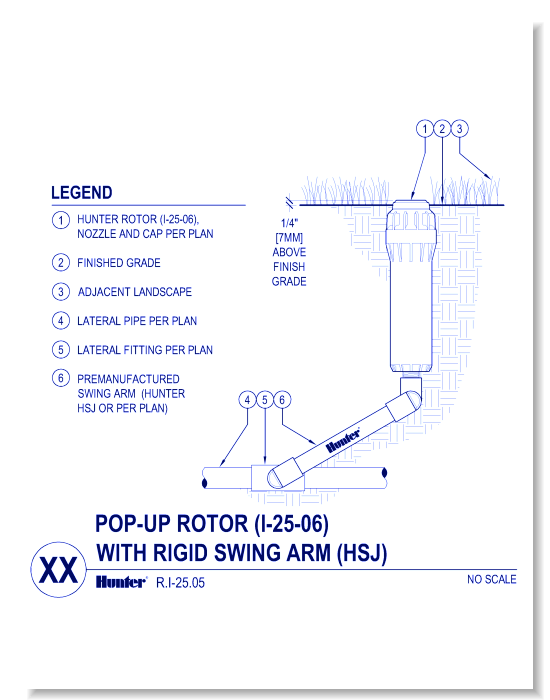 1 2 3

LEGEND

1 HUNTER ROTOR (I-25-06), NOZZLE AND CAP PER PLAN

2 FINISHED GRADE

3 ADJACENT LANDSCAPE

4 LATERAL PIPE PER PLAN

5 LATERAL FITTING PER PLAN

6 PREMANUFACTURED SWING ARM (HUNTER HSJ OR PER PLAN)

1/4" [7MM] ABOVE FINISH GRADE

4 5 6

Hunter

POP-UP ROTOR (I-25-06)
WITH RIGID SWING ARM (HSJ)

XX

Hunter R.I-25.05

NO SCALE